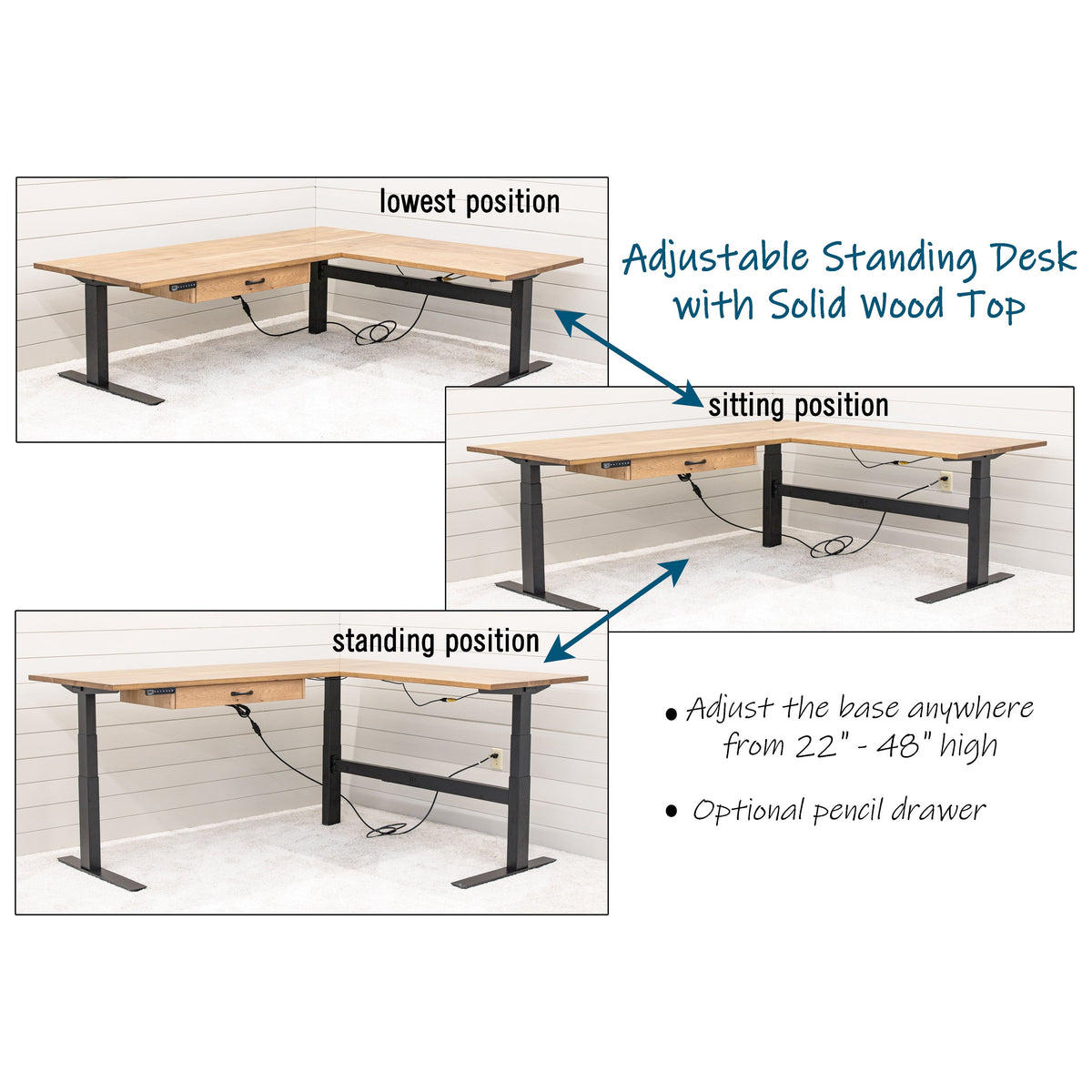 lowest position

Adjustable Standing Desk with Solid Wood Top

sitting position

standing position

• Adjust the base anywhere from 22" - 48" high

• Optional pencil drawer