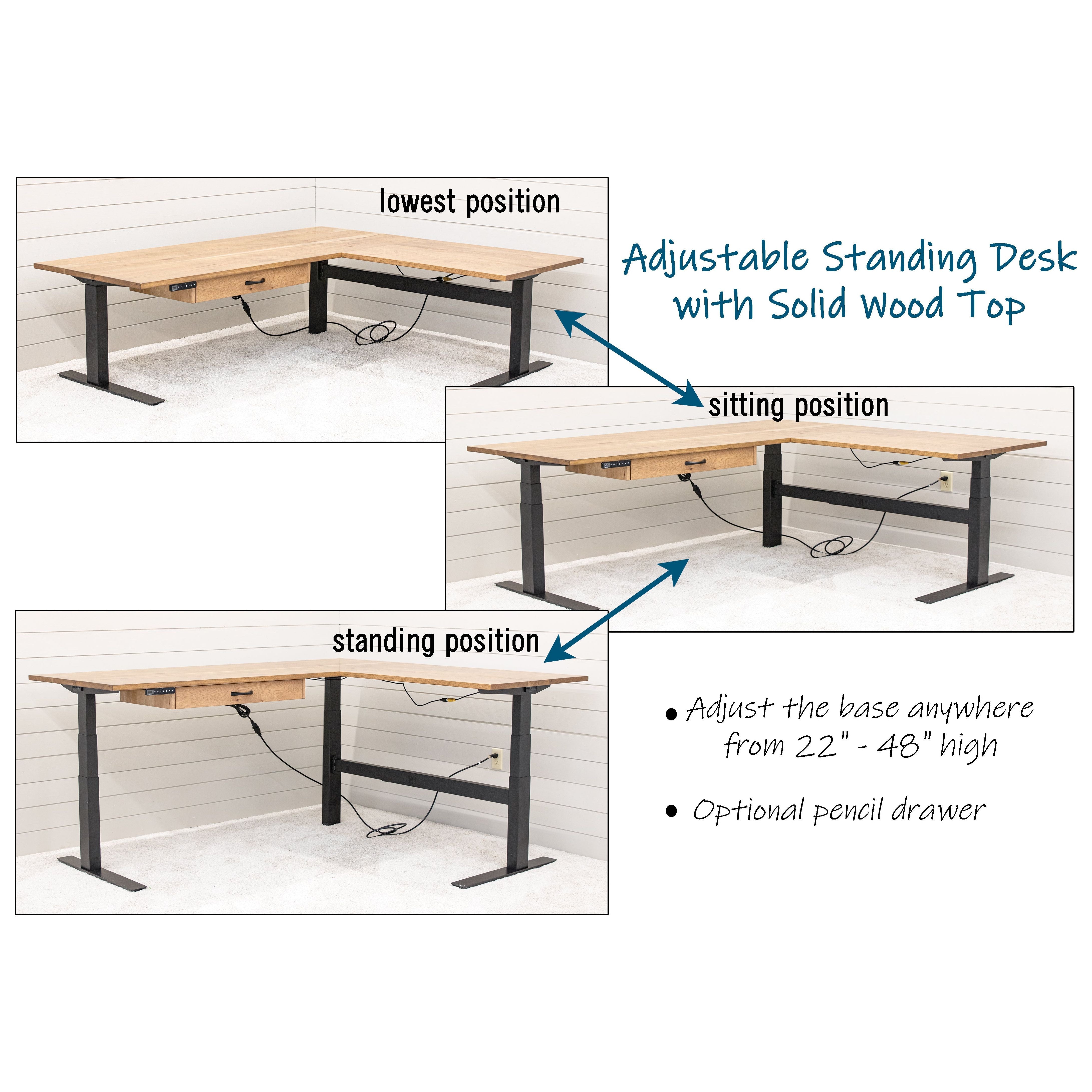 lowest position

Adjustable Standing Desk with Solid Wood Top

sitting position

standing position

• Adjust the base anywhere from 22" - 48" high

• Optional pencil drawer